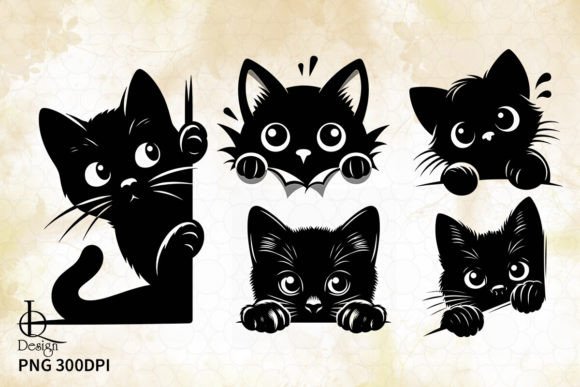 Design
PNG 300DPI